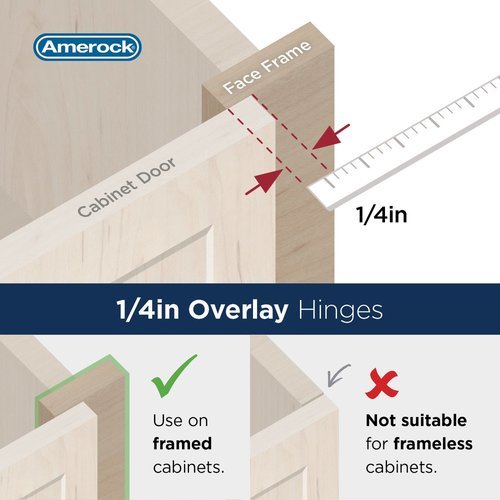 Amerock

Face Frame

Cabinet Door

1/4in

1/4in Overlay Hinges

Use on framed cabinets.

Not suitable for frameless cabinets.